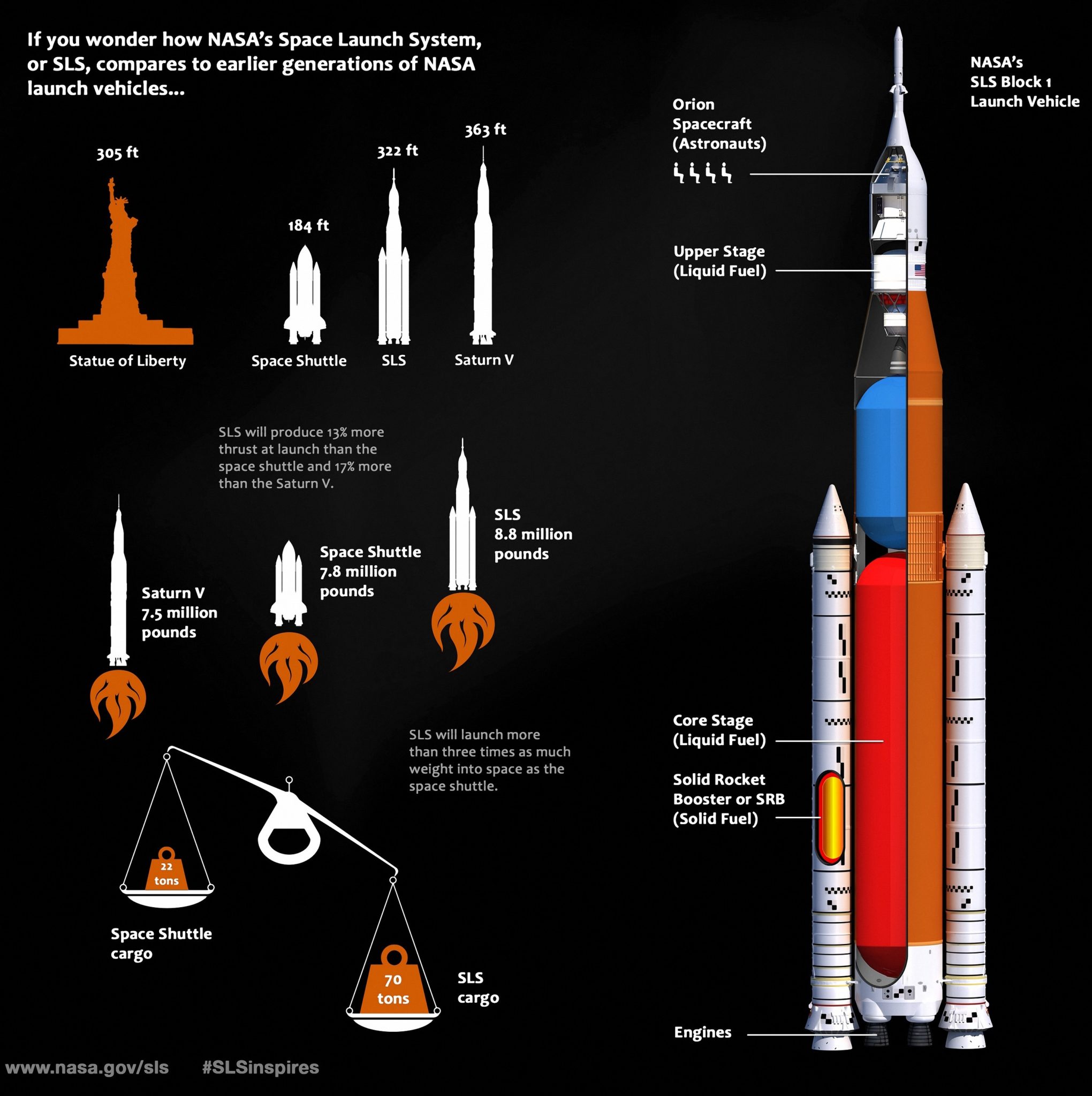 If you wonder how NASA's Space Launch System, or SLS, compares to earlier generations of NASA launch vehicles...

305 ft
Statue of Liberty

184 ft
Space Shuttle

322 ft
SLS

363 ft
Saturn V

SLS will produce 13% more thrust at launch than the space shuttle and 17% more than the Saturn V.

Saturn V
7.5 million pounds

Space Shuttle
7.8 million pounds

SLS
8.8 million pounds

SLS will launch more than three times as much weight into space as the space shuttle.

22 tons
Space Shuttle cargo

70 tons
SLS cargo

NASA's SLS Block 1 Launch Vehicle

Orion Spacecraft (Astronauts)

Upper Stage (Liquid Fuel)

Core Stage (Liquid Fuel)

Solid Rocket Booster or SRB (Solid Fuel)

Engines

www.nasa.gov/sls #SLSinspires